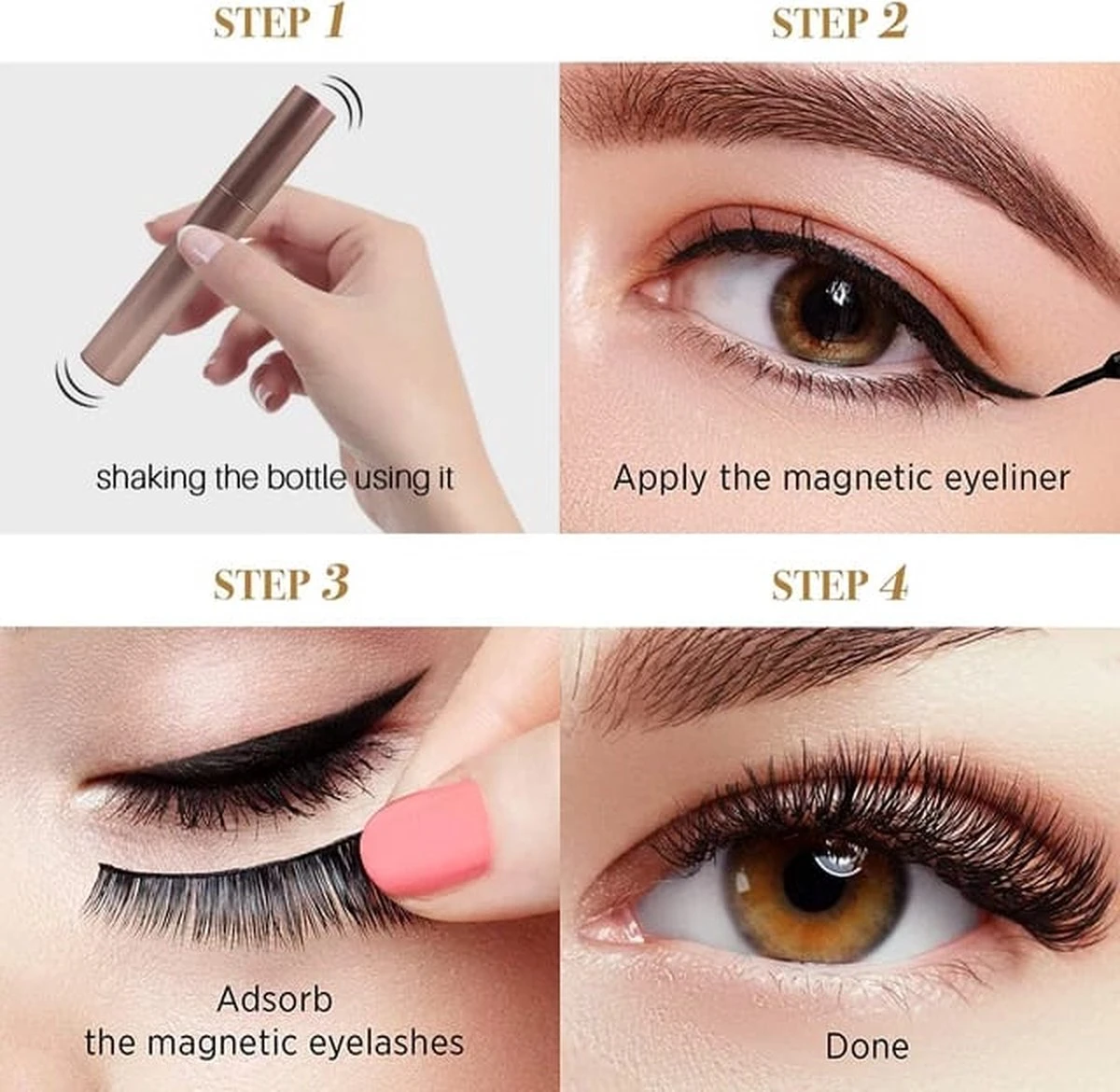 STEP 1

shaking the bottle using it

STEP 2

Apply the magnetic eyeliner

STEP 3

Adsorb
the magnetic eyelashes

STEP 4

Done