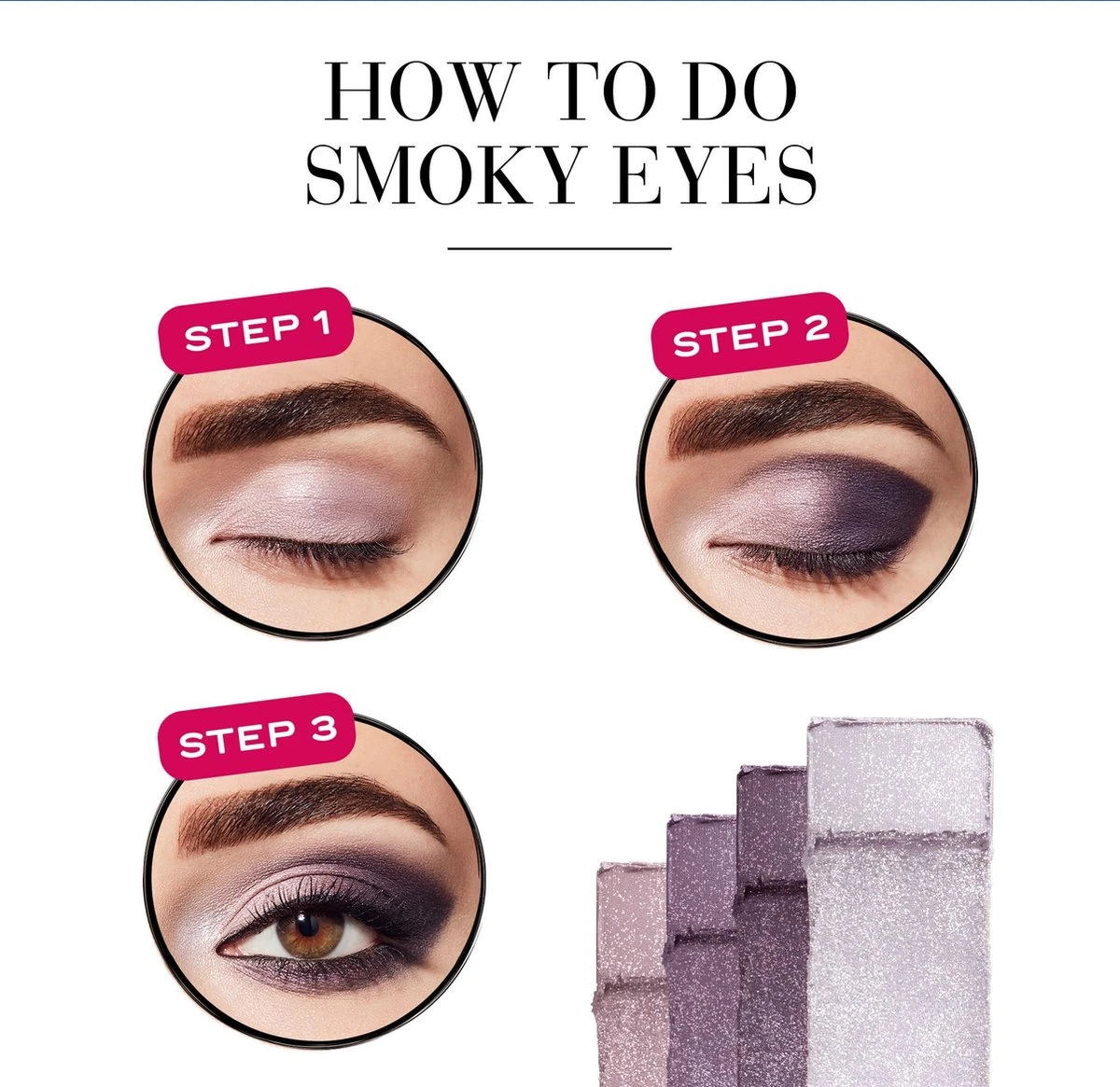 HOW TO DO
SMOKY EYES

STEP 1

STEP 2

STEP 3