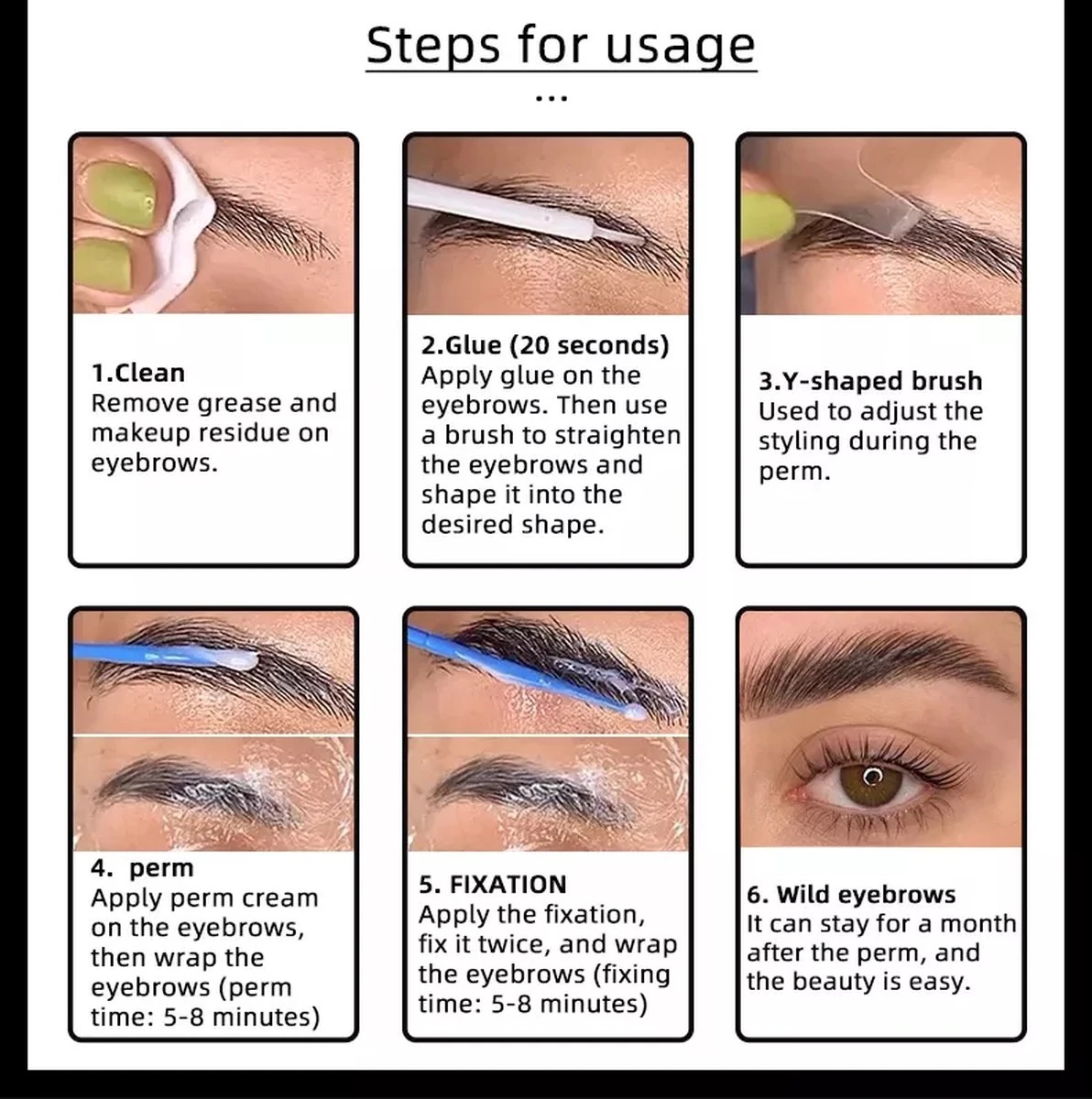 Steps for usage

...

1.Clean
Remove grease and makeup residue on eyebrows.

2.Glue (20 seconds)
Apply glue on the eyebrows. Then use a brush to straighten the eyebrows and shape it into the desired shape.

3.Y-shaped brush
Used to adjust the styling during the perm.

4. perm
Apply perm cream on the eyebrows, then wrap the eyebrows (perm time: 5-8 minutes)

5. FIXATION
Apply the fixation, fix it twice, and wrap the eyebrows (fixing time: 5-8 minutes)

6. Wild eyebrows
It can stay for a month after the perm, and the beauty is easy.